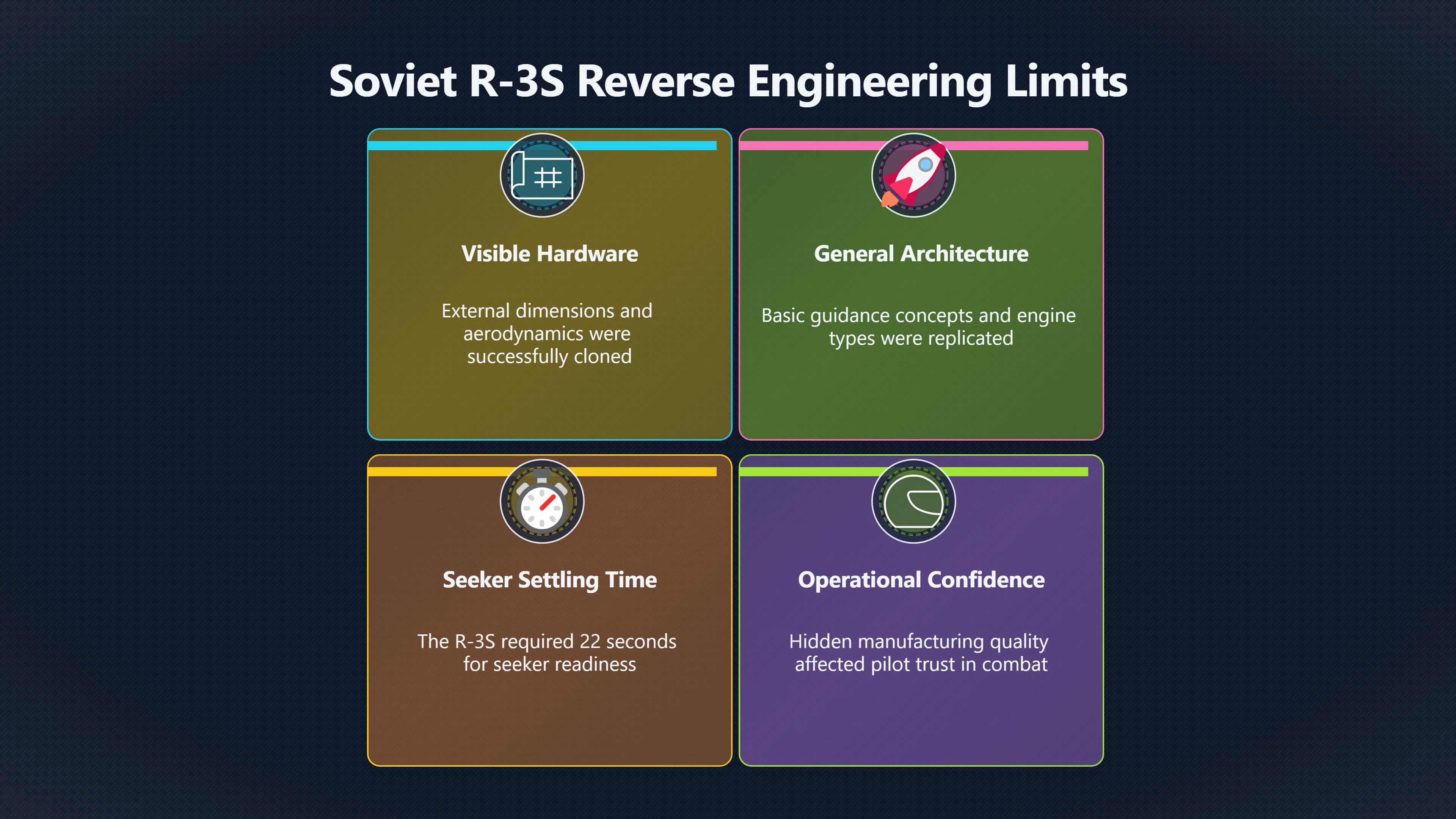 Soviet R-3S Reverse Engineering Limits

Visible Hardware

External dimensions and aerodynamics were successfully cloned

General Architecture

Basic guidance concepts and engine types were replicated

Seeker Settling Time

The R-3S required 22 seconds for seeker readiness

Operational Confidence

Hidden manufacturing quality affected pilot trust in combat