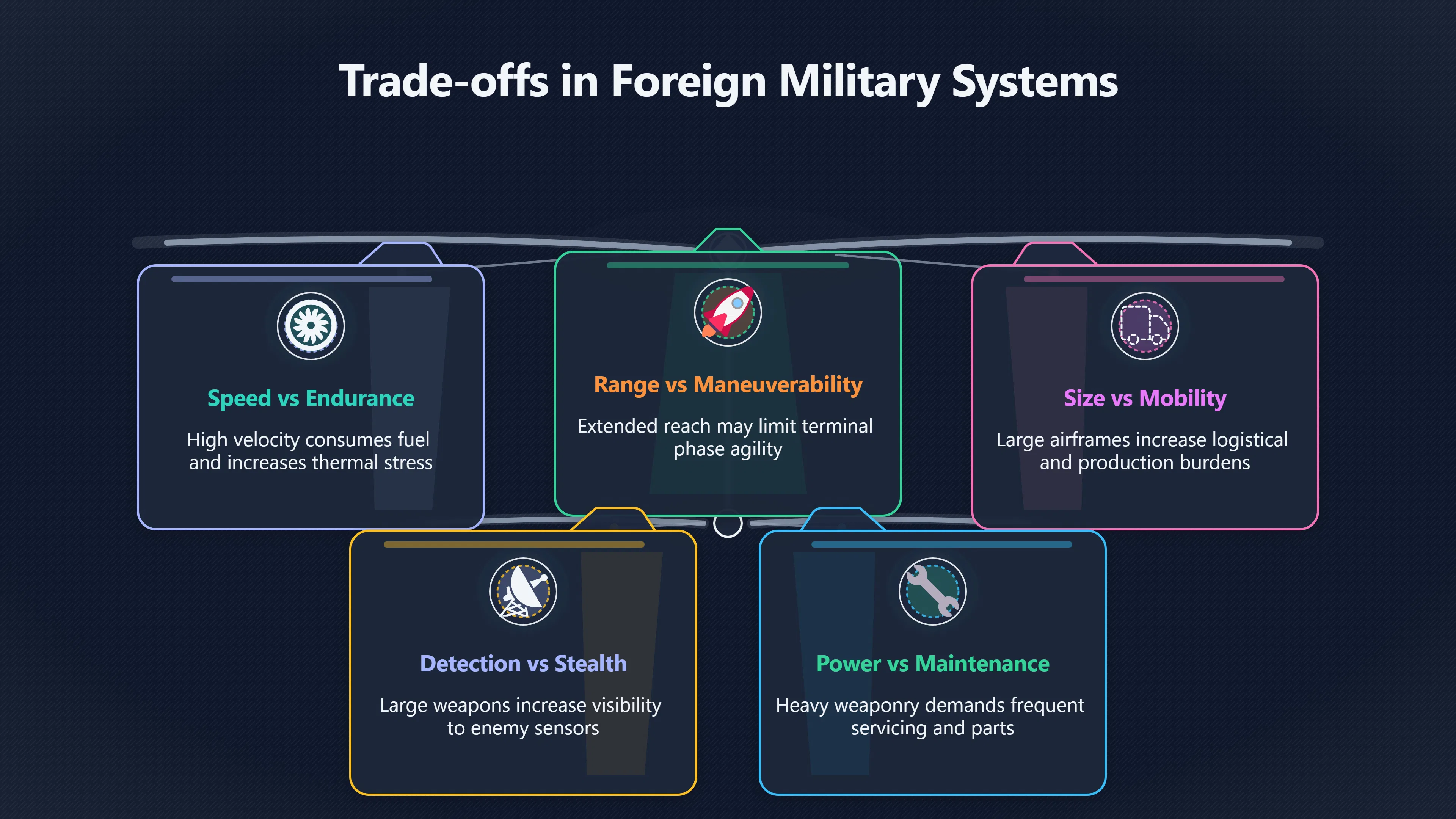 Trade-offs in Foreign Military Systems

Speed vs Endurance

High velocity consumes fuel and increases thermal stress

Range vs Maneuverability

Extended reach may limit terminal phase agility

Size vs Mobility

Large airframes increase logistical and production burdens

Detection vs Stealth

Large weapons increase visibility to enemy sensors

Power vs Maintenance

Heavy weaponry demands frequent servicing and parts